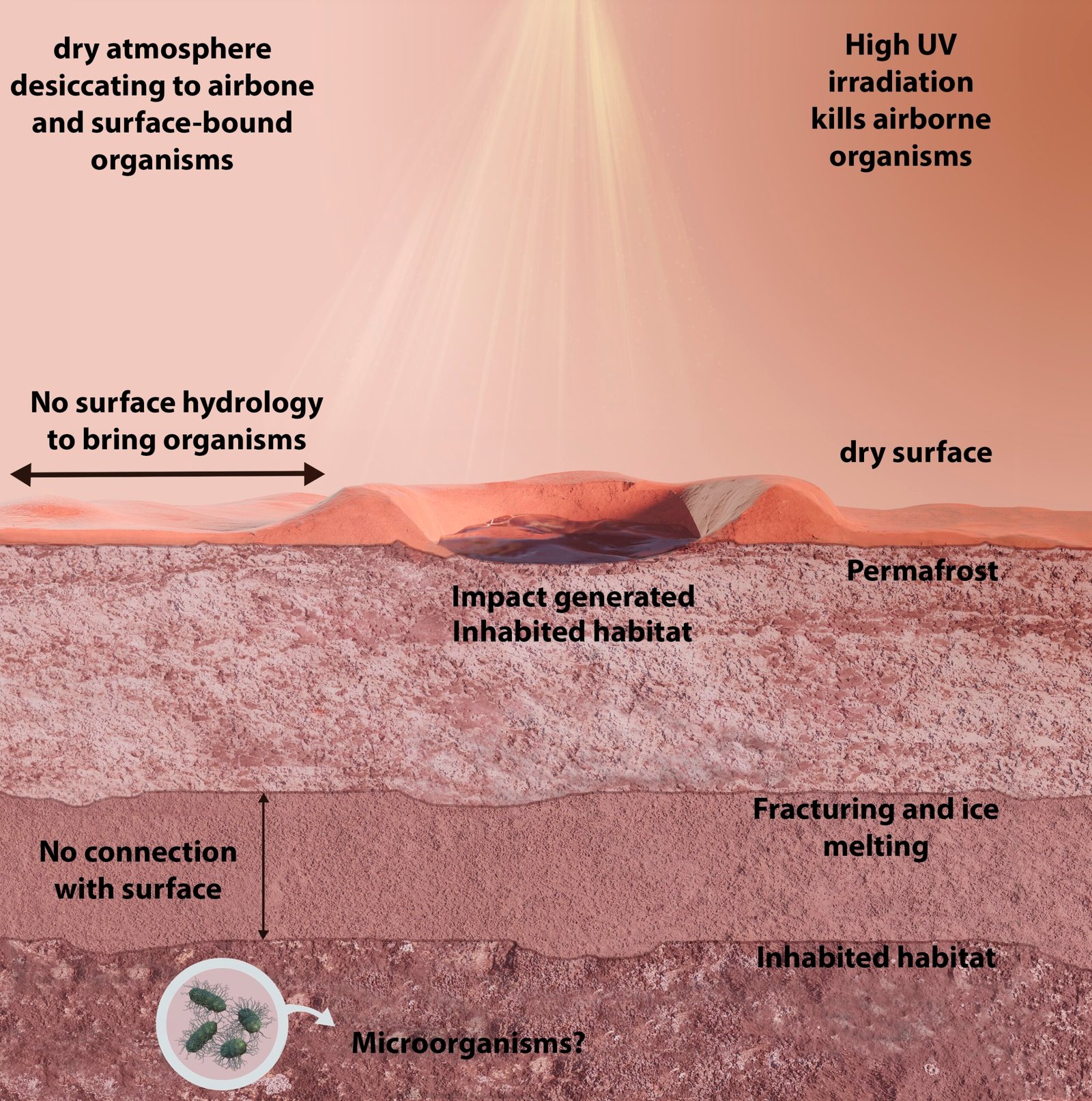 dry atmosphere desiccating to airbone and surface-bound organisms

High UV irradiation kills airborne organisms

No surface hydrology to bring organisms

dry surface

Permafrost

Impact generated Inhabited habitat

Fracturing and ice melting

No connection with surface

Inhabited habitat

Microorganisms?